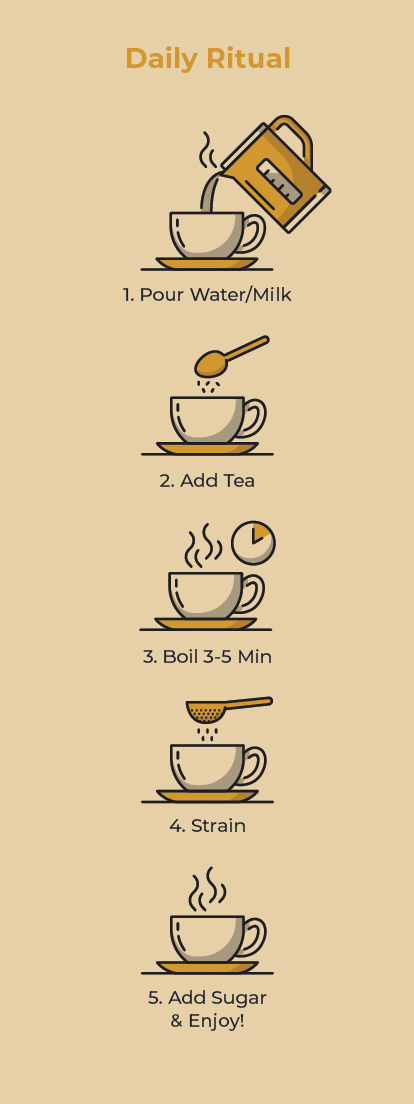 Daily Ritual

1. Pour Water/Milk

2. Add Tea

3. Boil 3-5 Min

4. Strain

5. Add Sugar & Enjoy!